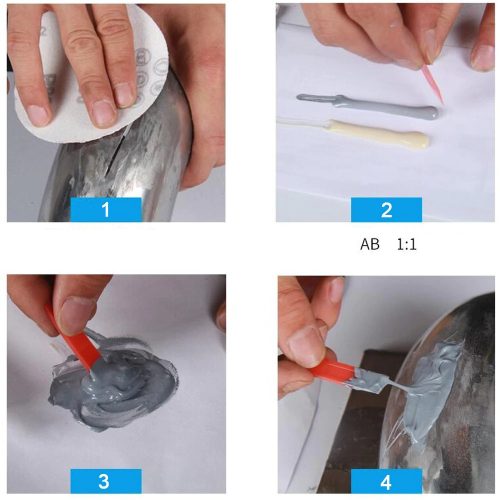 1

2

AB 1:1

3

4